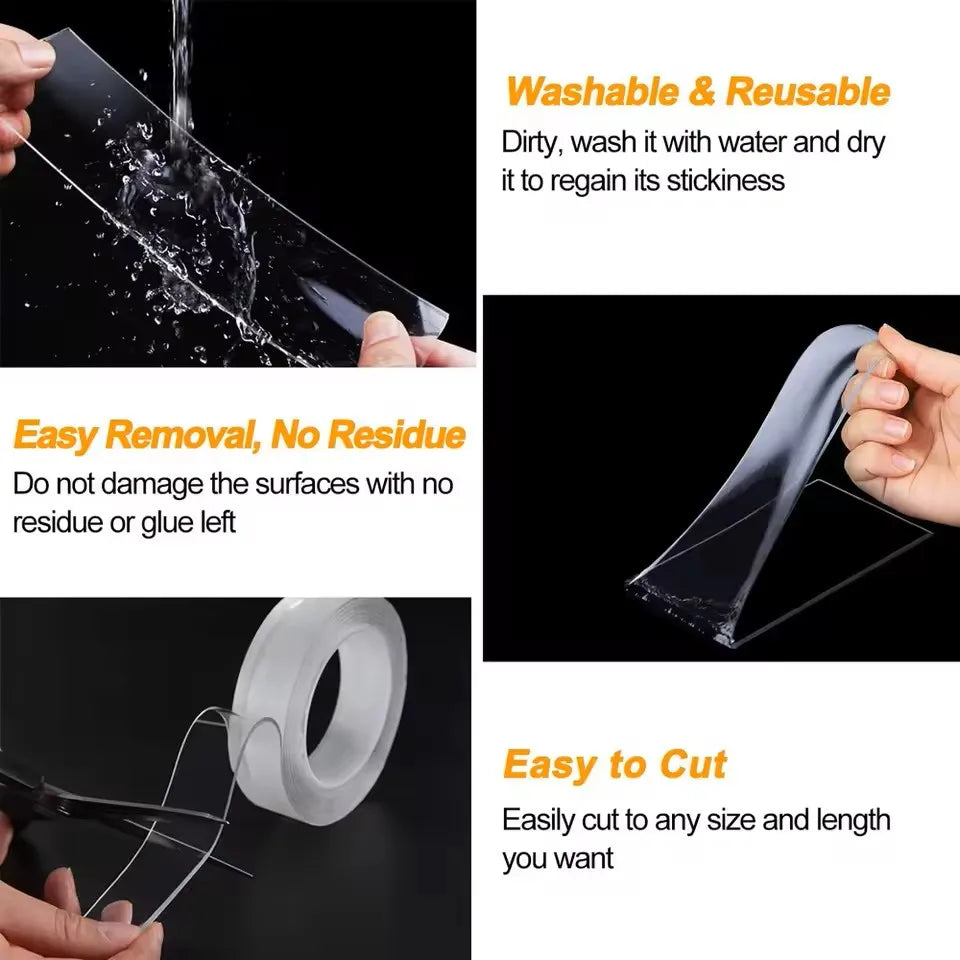 Washable & Reusable

Dirty, wash it with water and dry it to regain its stickiness

Easy Removal, No Residue

Do not damage the surfaces with no residue or glue left

Easy to Cut

Easily cut to any size and length you want